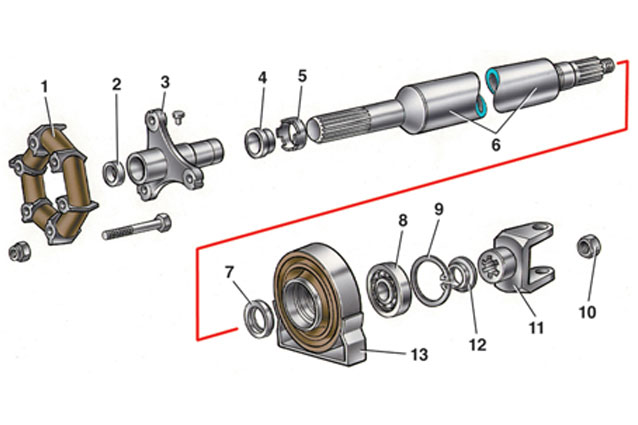 1
2
3
4
5
6
7
8
9
10
11
12
13